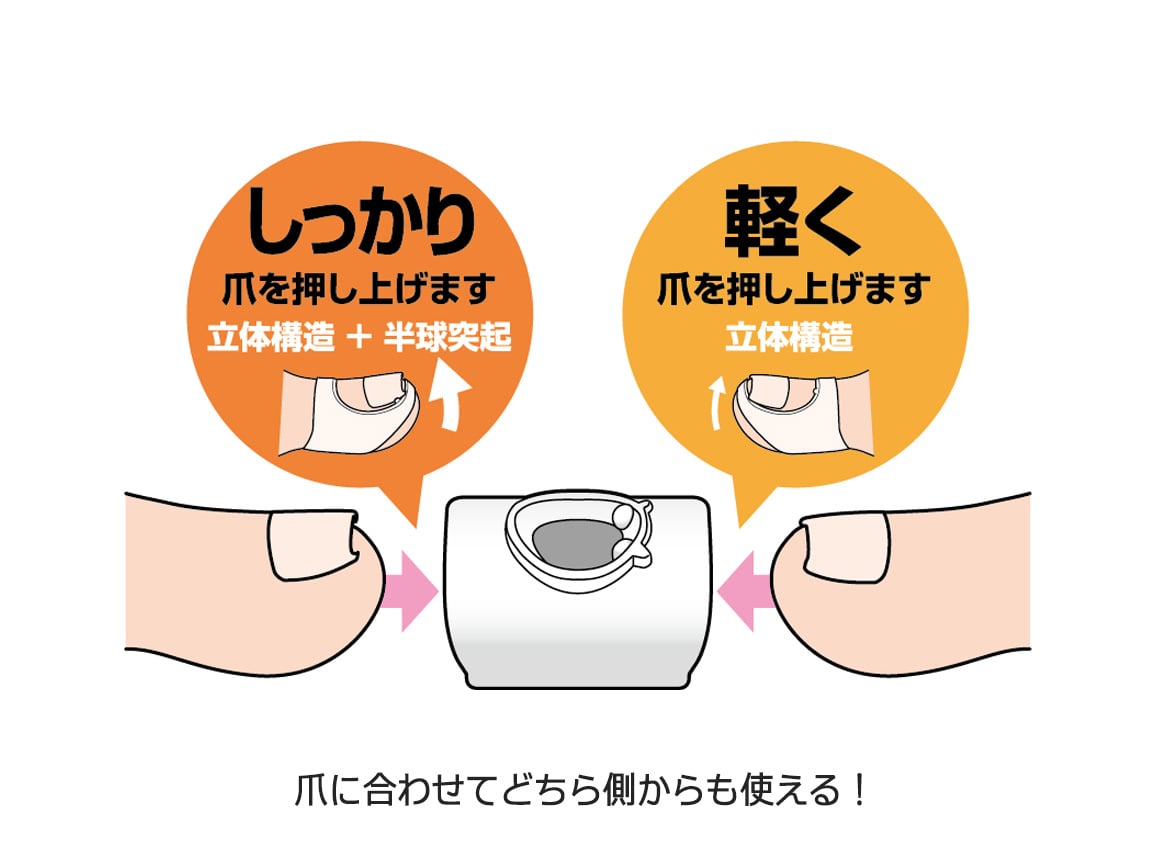 しっかり
爪を押し上げます
立体構造 ＋ 半球突起

軽く
爪を押し上げます
立体構造

爪に合わせてどちら側からも使える！