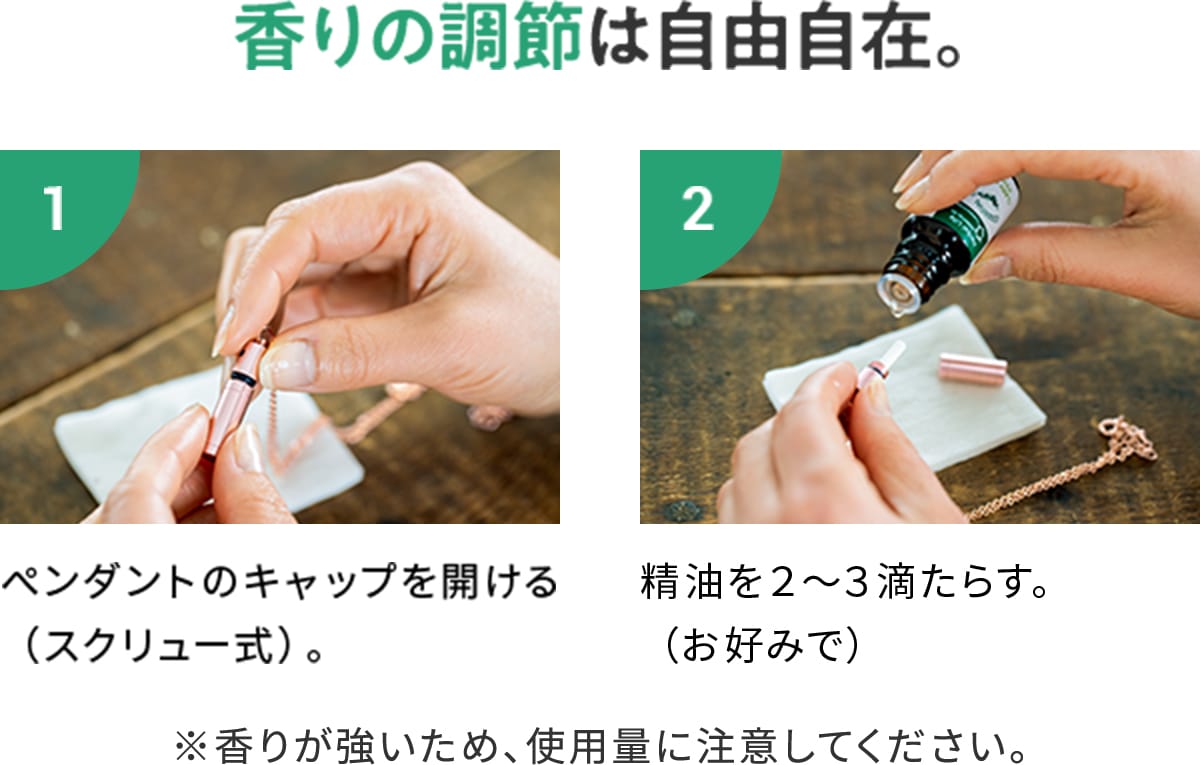 香りの調節は自由自在。

1

ペンダントのキャップを開ける（スクリュー式）。

2

精油を２～３滴たらす。（お好みで）

※香りが強いため、使用量に注意してください。