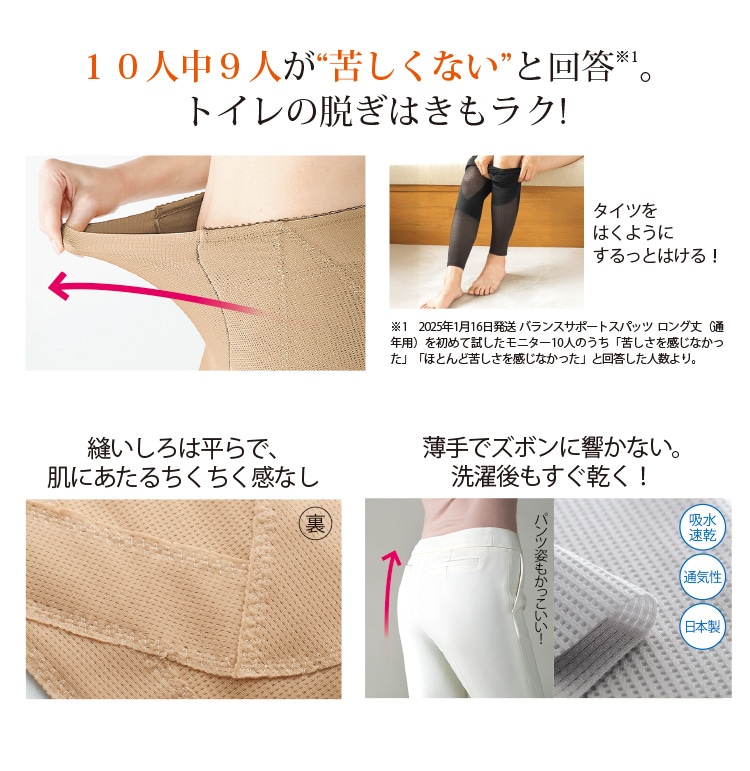 １０人中９人が“苦しくない”と回答※1。
トイレの脱ぎはきもラク!

タイツを
はくように
するっとはける！

※1　2025年1月16日発送 バランスサポートスパッツ ロング丈（通年用）を初めて試したモニター10人のうち「苦しさを感じなかった」「ほとんど苦しさを感じなかった」と回答した人数より。

縫いしろは平らで、
肌にあたるちくちく感なし

裏

薄手でズボンに響かない。
洗濯後もすぐ乾く！

パンツ姿もかっこいい!

吸水速乾

通気性

日本製