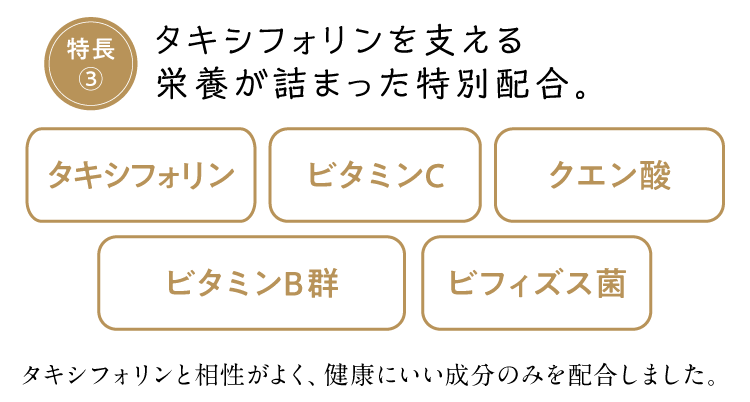 特長
③

タキシフォリンを支える
栄養が詰まった特別配合。

タキシフォリン

ビタミンC

クエン酸

ビタミンB群

ビフィズス菌

タキシフォリンと相性がよく、健康にいい成分のみを配合しました。